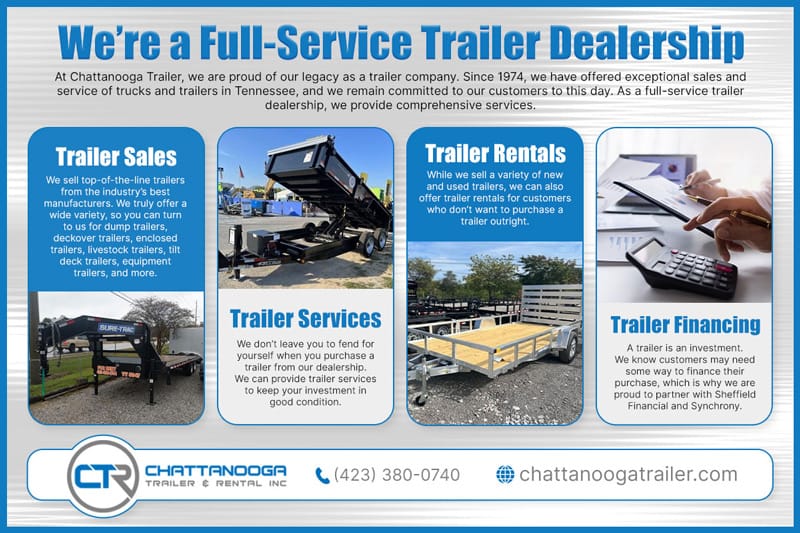 We're a Full-Service Trailer Dealership

At Chattanooga Trailer, we are proud of our legacy as a trailer company. Since 1974, we have offered exceptional sales and service of trucks and trailers in Tennessee, and we remain committed to our customers to this day. As a full-service trailer dealership, we provide comprehensive services.

Trailer Sales

We sell top-of-the-line trailers from the industry's best manufacturers. We truly offer a wide variety, so you can turn to us for dump trailers, deckover trailers, enclosed trailers, livestock trailers, tilt deck trailers, equipment trailers, and more.

SURE-TRAC

Trailer Services

We don't leave you to fend for yourself when you purchase a trailer from our dealership. We can provide trailer services to keep your investment in good condition.

Trailer Rentals

While we sell a variety of new and used trailers, we can also offer trailer rentals for customers who don't want to purchase a trailer outright.

Trailer Financing

A trailer is an investment. We know customers may need some way to finance their purchase, which is why we are proud to partner with Sheffield Financial and Synchrony.

CTR CHATTANOOGA TRAILER & RENTAL INC

(423) 380-0740

chattanoogatrailer.com